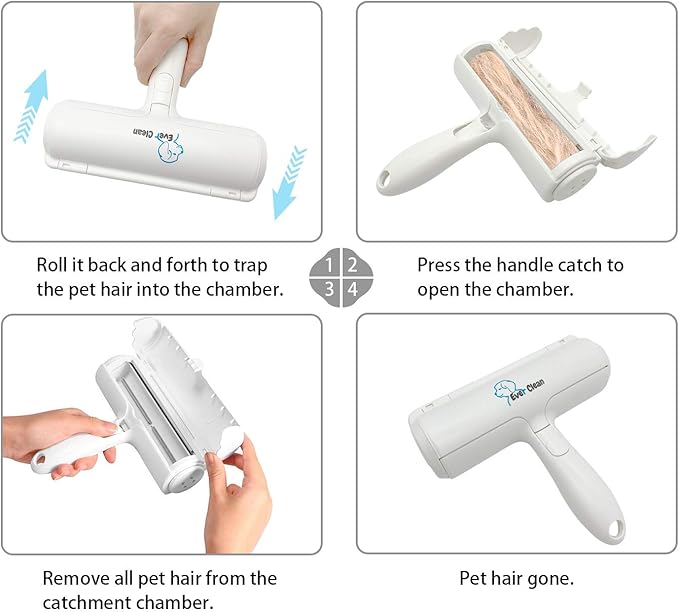 Ever Clean

Roll it back and forth to trap the pet hair into the chamber.

1 2
3 4

Press the handle catch to open the chamber.

Ever Clean

Remove all pet hair from the catchment chamber.

Pet hair gone.